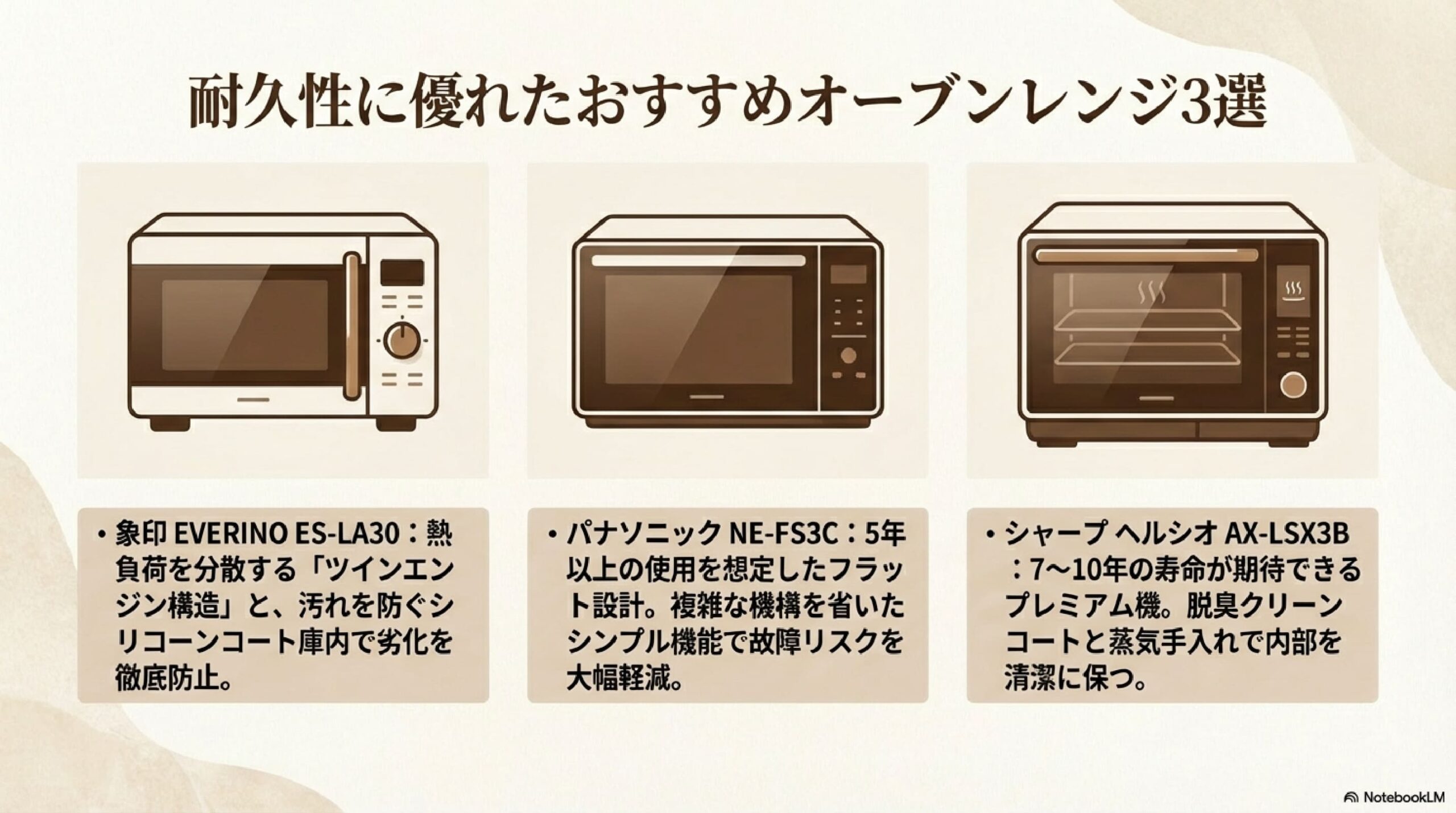 耐久性に優れたおすすめオーブンレンジ3選

• 象印 EVERINO ES-LA30：熱負荷を分散する「ツインエンジン構造」と、汚れを防ぐシリコーンコート庫内で劣化を徹底防止。

• パナソニック NE-FS3C：5年以上の使用を想定したフラット設計。複雑な機構を省いたシンプル機能で故障リスクを大幅軽減。

• シャープ ヘルシオ AX-LSX3B：7〜10年の寿命が期待できるプレミアム機。脱臭クリーンコートと蒸気手入れで内部を清潔に保つ。

NotebookLM