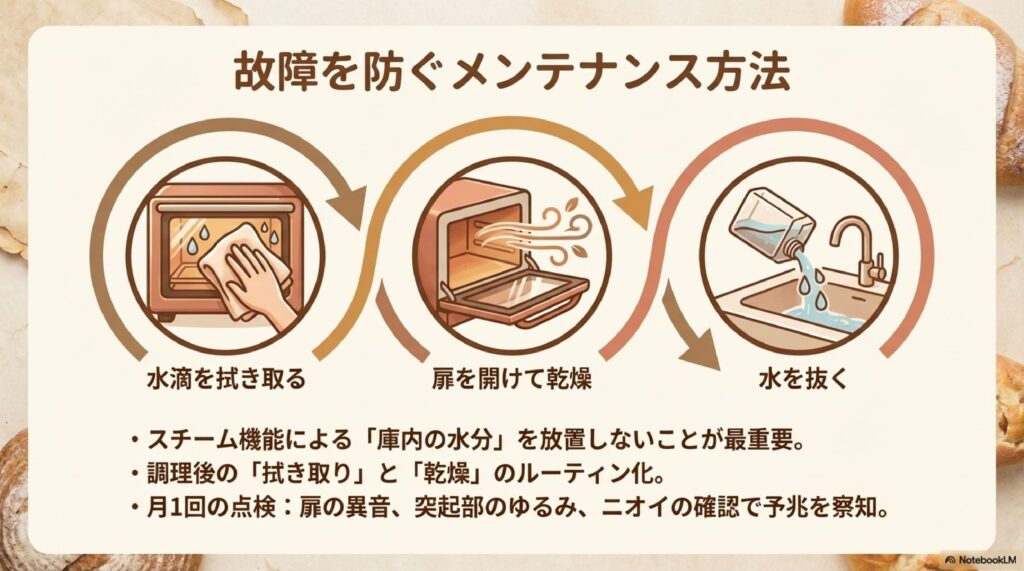 故障を防ぐメンテナンス方法

水滴を拭き取る

扉を開けて乾燥

水を抜く

・スチーム機能による「庫内の水分」を放置しないことが最重要。
・調理後の「拭き取り」と「乾燥」のルーティン化。
・月1回の点検：扉の異音、突起部のゆるみ、ニオイの確認で予兆を察知。

NotebookLM